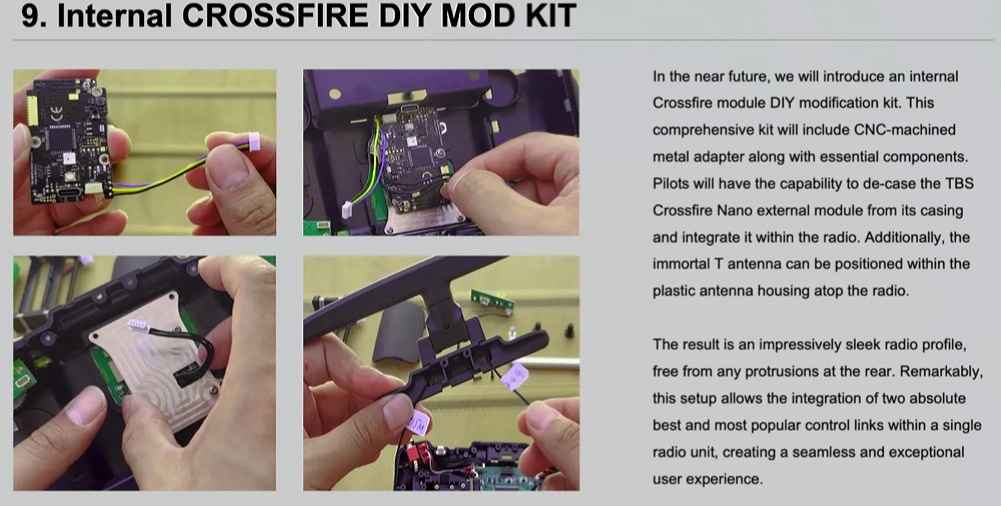 9. Internal CROSSFIRE DIY MOD KIT

In the near future, we will introduce an internal Crossfire module DIY modification kit. This comprehensive kit will include CNC-machined metal adapter along with essential components. Pilots will have the capability to de-case the TBS Crossfire Nano external module from its casing and integrate it within the radio. Additionally, the immortal T antenna can be positioned within the plastic antenna housing atop the radio.

The result is an impressively sleek radio profile, free from any protrusions at the rear. Remarkably, this setup allows the integration of two absolute best and most popular control links within a single radio unit, creating a seamless and exceptional user experience.