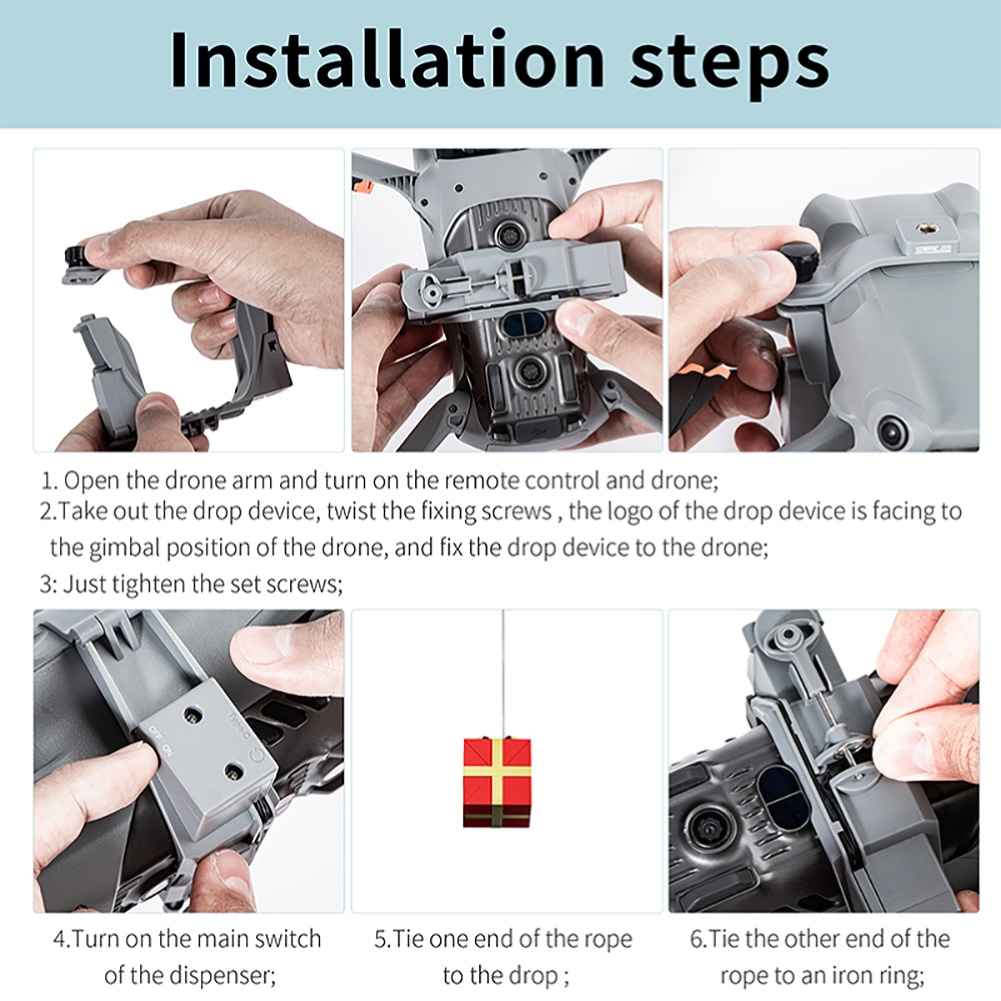 Installation steps

1. Open the drone arm and turn on the remote control and drone;
2.Take out the drop device, twist the fixing screws , the logo of the drop device is facing to the gimbal position of the drone, and fix the drop device to the drone;
3: Just tighten the set screws;

4.Turn on the main switch of the dispenser;

5.Tie one end of the rope to the drop ;

6.Tie the other end of the rope to an iron ring;