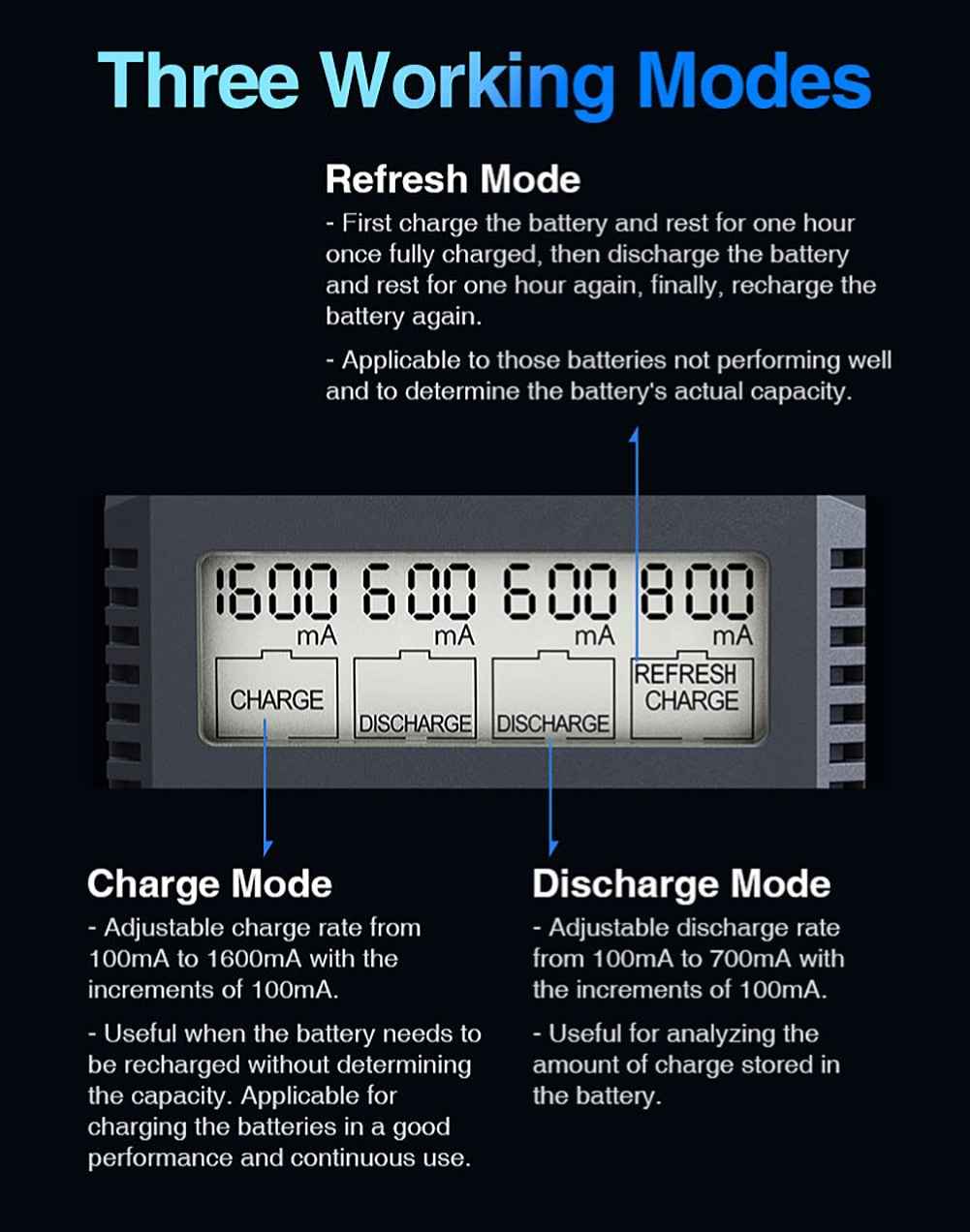 Three Working Modes

Refresh Mode
- First charge the battery and rest for one hour once fully charged, then discharge the battery and rest for one hour again, finally, recharge the battery again.

- Applicable to those batteries not performing well and to determine the battery's actual capacity.

1600 mA
CHARGE

600 mA
DISCHARGE

600 mA
DISCHARGE

800 mA
REFRESH CHARGE

Charge Mode
- Adjustable charge rate from 100mA to 1600mA with the increments of 100mA.

- Useful when the battery needs to be recharged without determining the capacity. Applicable for charging the batteries in a good performance and continuous use.

Discharge Mode
- Adjustable discharge rate from 100mA to 700mA with the increments of 100mA.

- Useful for analyzing the amount of charge stored in the battery.