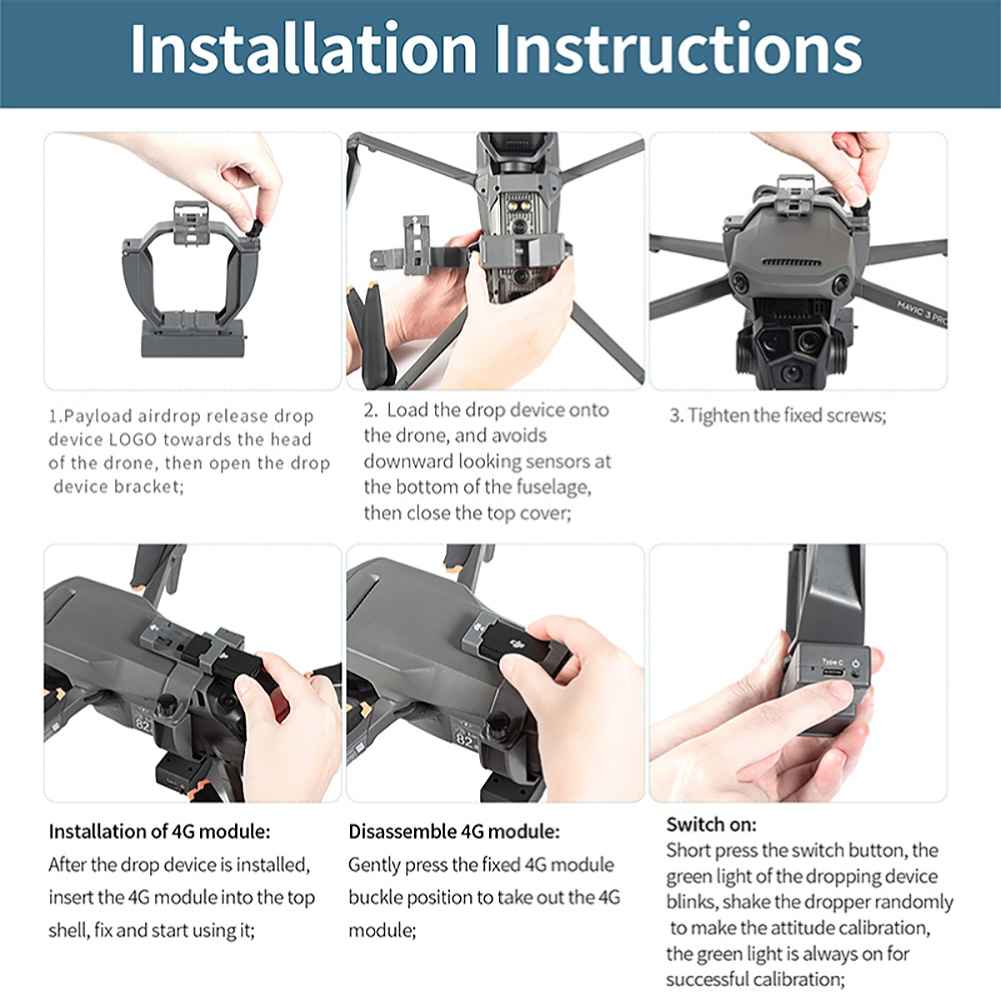 Installation Instructions

MAVIC 3 PRO

1.Payload airdrop release drop device LOGO towards the head of the drone, then open the drop device bracket;

2. Load the drop device onto the drone, and avoids downward looking sensors at the bottom of the fuselage, then close the top cover;

3. Tighten the fixed screws;

82

82

Type C

Installation of 4G module:
After the drop device is installed, insert the 4G module into the top shell, fix and start using it;

Disassemble 4G module:
Gently press the fixed 4G module buckle position to take out the 4G module;

Switch on:
Short press the switch button, the green light of the dropping device blinks, shake the dropper randomly to make the attitude calibration, the green light is always on for successful calibration;