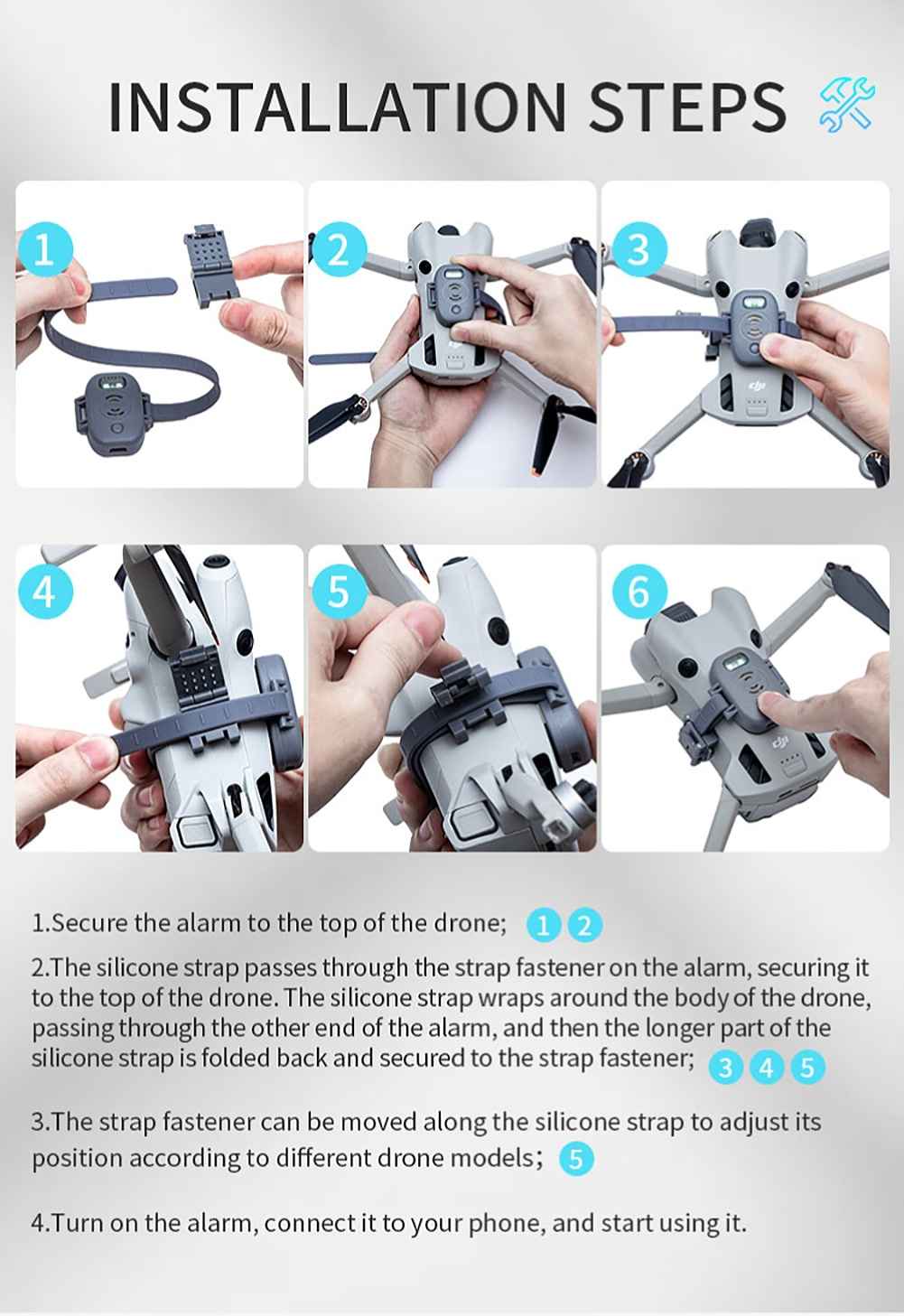 INSTALLATION STEPS

1

2

3

4

5

6

1.Secure the alarm to the top of the drone; 1 2

2.The silicone strap passes through the strap fastener on the alarm, securing it to the top of the drone. The silicone strap wraps around the body of the drone, passing through the other end of the alarm, and then the longer part of the silicone strap is folded back and secured to the strap fastener; 3 4 5

3.The strap fastener can be moved along the silicone strap to adjust its position according to different drone models; 5

4.Turn on the alarm, connect it to your phone, and start using it.