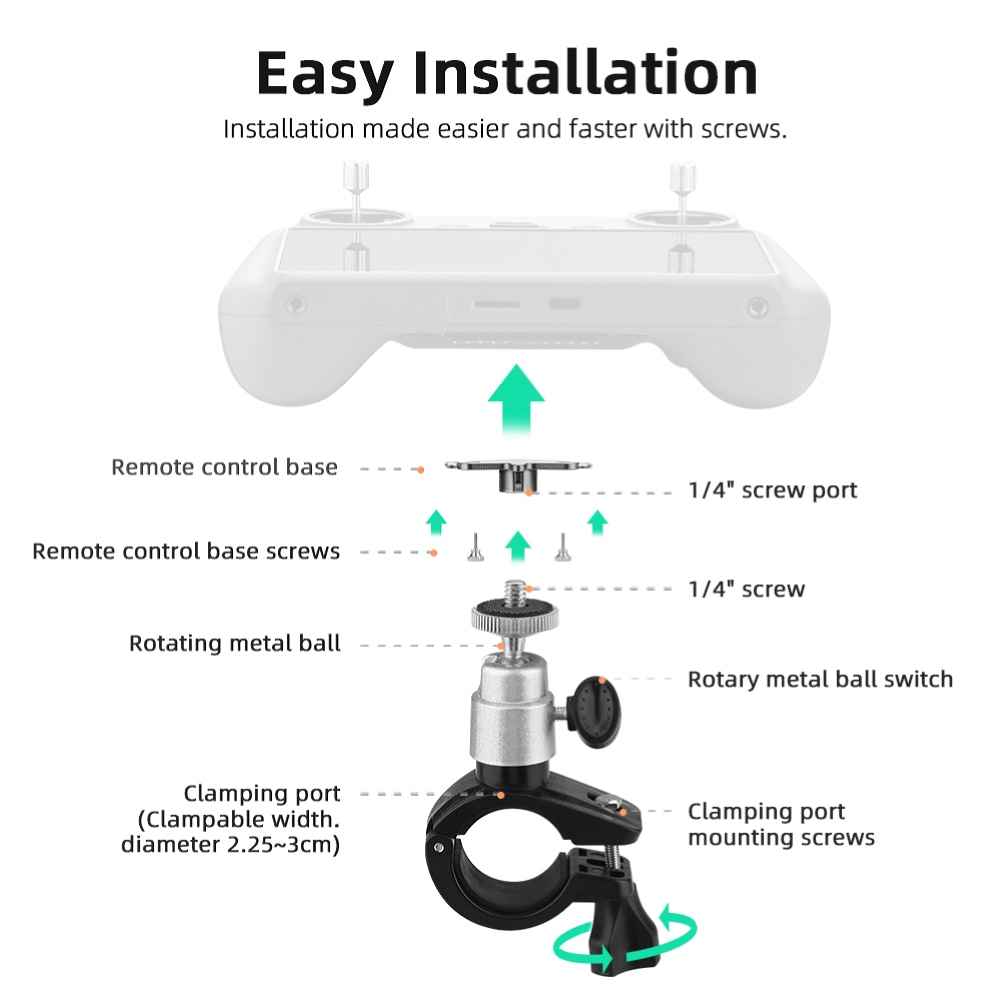 Easy Installation

Installation made easier and faster with screws.

Remote control base

1/4" screw port

Remote control base screws

1/4" screw

Rotating metal ball

Rotary metal ball switch

Clamping port (Clampable width. diameter 2.25~3cm)

Clamping port mounting screws