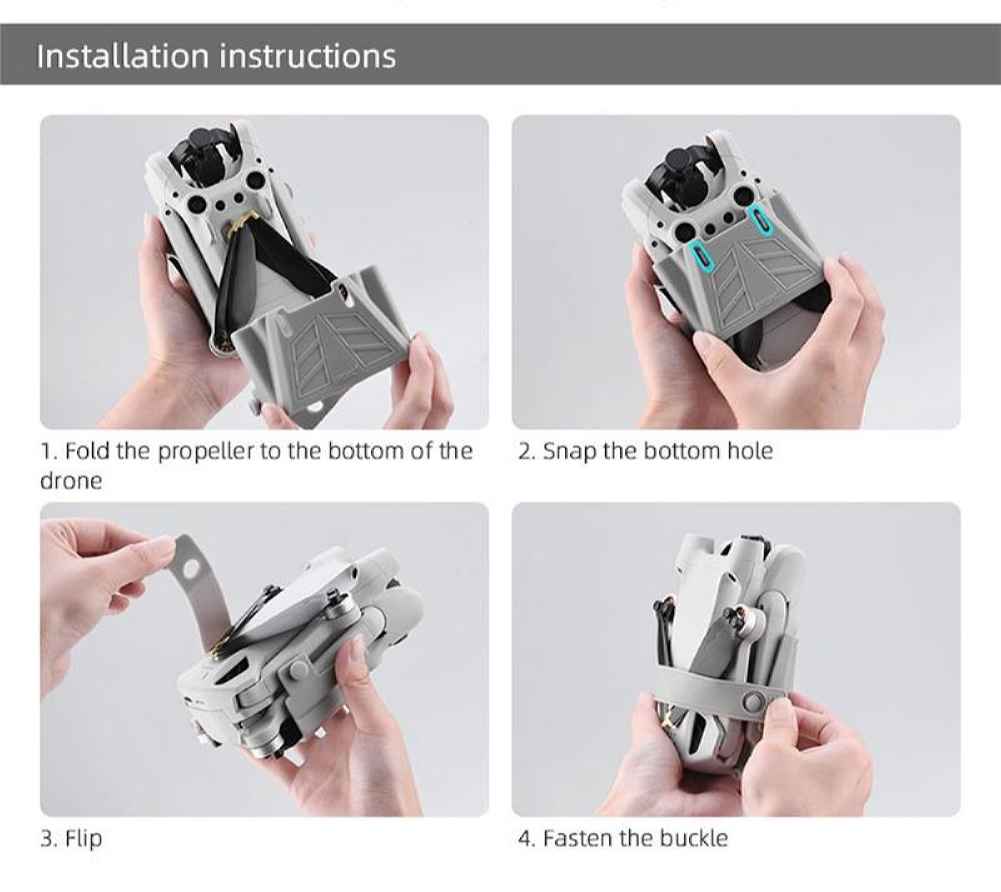 Installation instructions

1. Fold the propeller to the bottom of the drone

2. Snap the bottom hole

3. Flip

4. Fasten the buckle