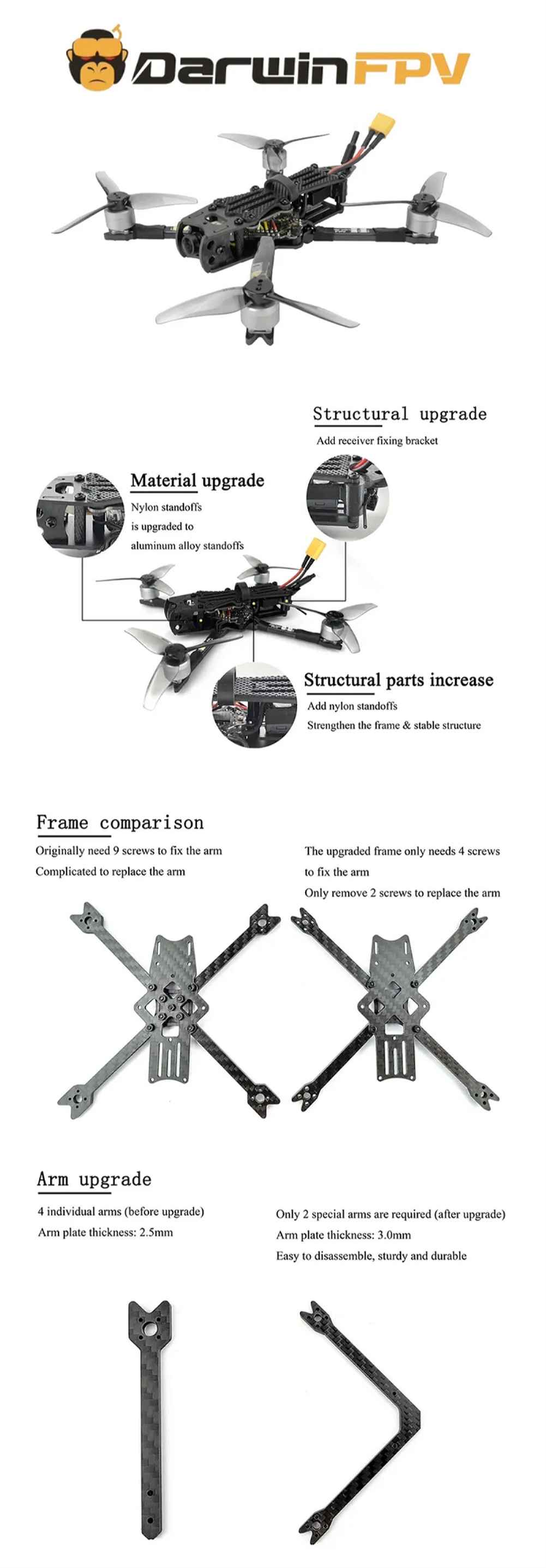 DarwinFPV

Structural upgrade
Add receiver fixing bracket

Material upgrade
Nylon standoffs is upgraded to aluminum alloy standoffs

Structural parts increase
Add nylon standoffs
Strengthen the frame & stable structure

Frame comparison
Originally need 9 screws to fix the arm
Complicated to replace the arm

The upgraded frame only needs 4 screws to fix the arm
Only remove 2 screws to replace the arm

Arm upgrade
4 individual arms (before upgrade)
Arm plate thickness: 2.5mm

Only 2 special arms are required (after upgrade)
Arm plate thickness: 3.0mm
Easy to disassemble, sturdy and durable