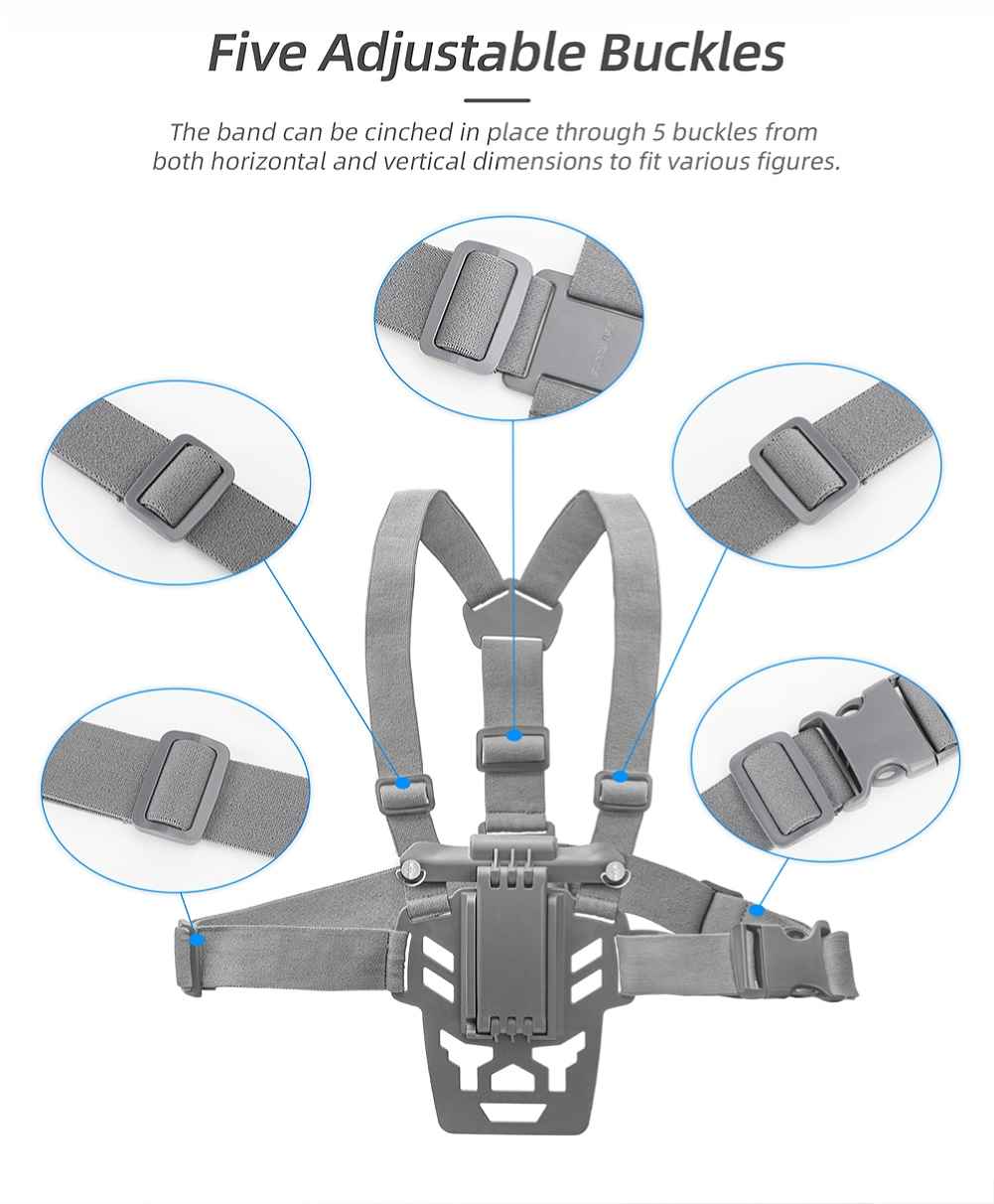 Five Adjustable Buckles

The band can be cinched in place through 5 buckles from both horizontal and vertical dimensions to fit various figures.