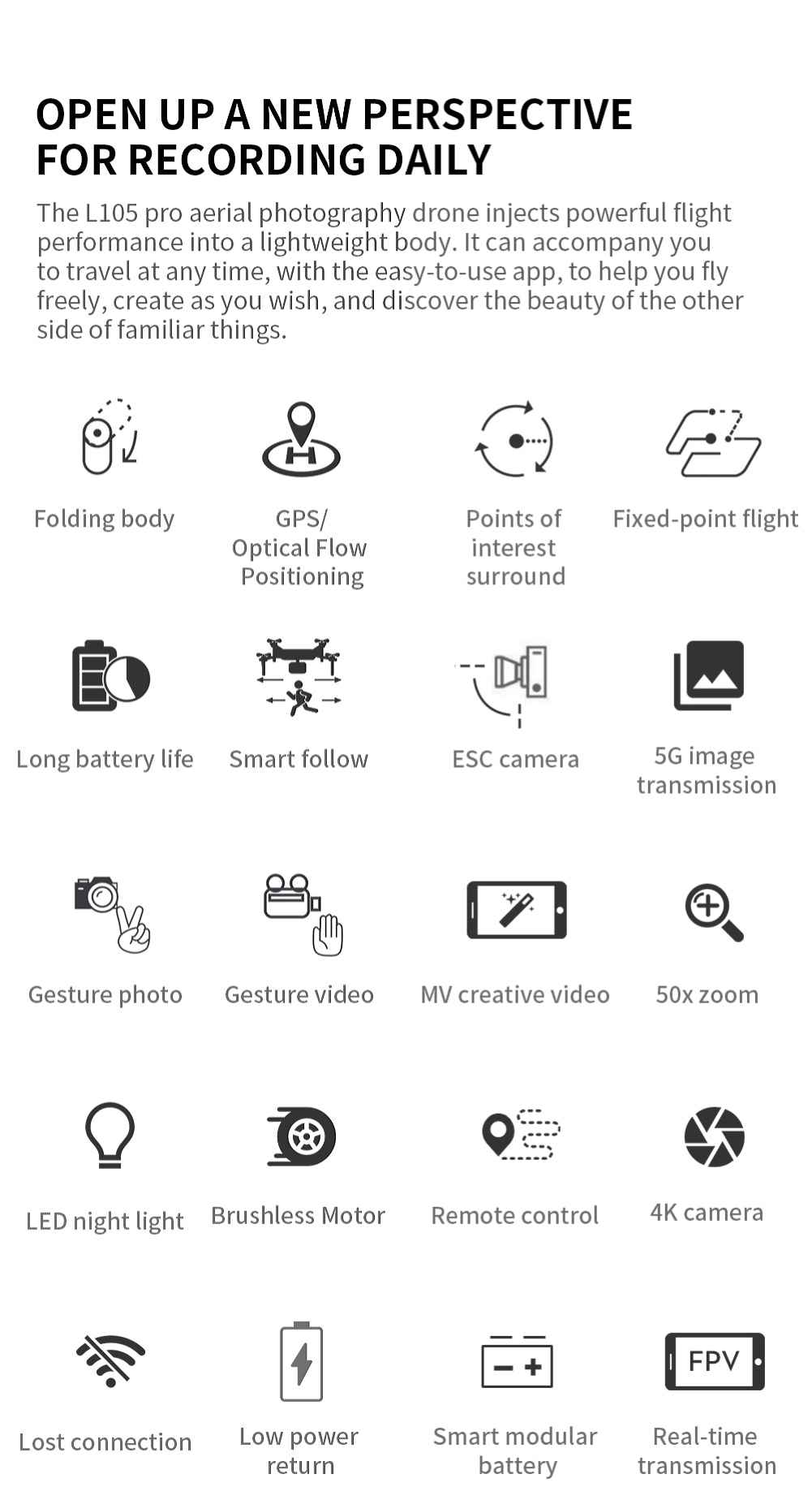 OPEN UP A NEW PERSPECTIVE
FOR RECORDING DAILY

The L105 pro aerial photography drone injects powerful flight performance into a lightweight body. It can accompany you to travel at any time, with the easy-to-use app, to help you fly freely, create as you wish, and discover the beauty of the other side of familiar things.

Folding body

GPS/
Optical Flow
Positioning

Points of
interest
surround

Fixed-point flight

Long battery life

Smart follow

ESC camera

5G image
transmission

Gesture photo

Gesture video

MV creative video

50x zoom

LED night light

Brushless Motor

Remote control

4K camera

Lost connection

Low power
return

Smart modular
battery

FPV

Real-time
transmission