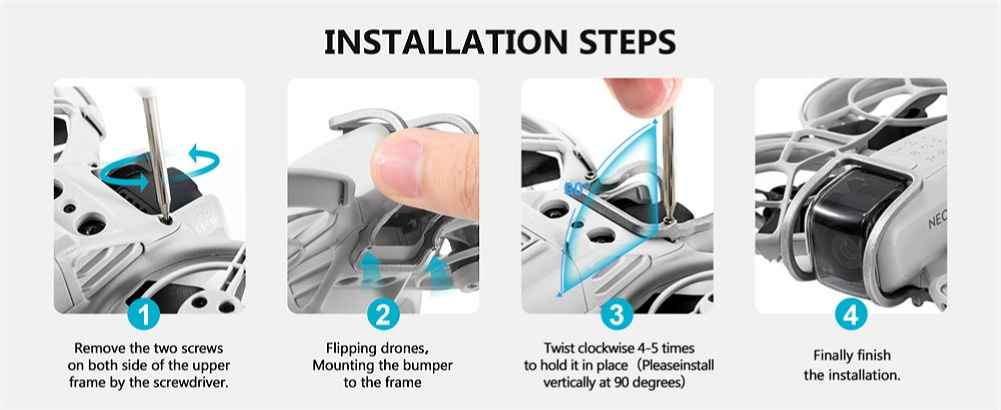 INSTALLATION STEPS

1
Remove the two screws on both side of the upper frame by the screwdriver.

2
Flipping drones, Mounting the bumper to the frame

90°

3
Twist clockwise 4-5 times to hold it in place（Pleaseinstall vertically at 90 degrees)

NEO

4
Finally finish the installation.