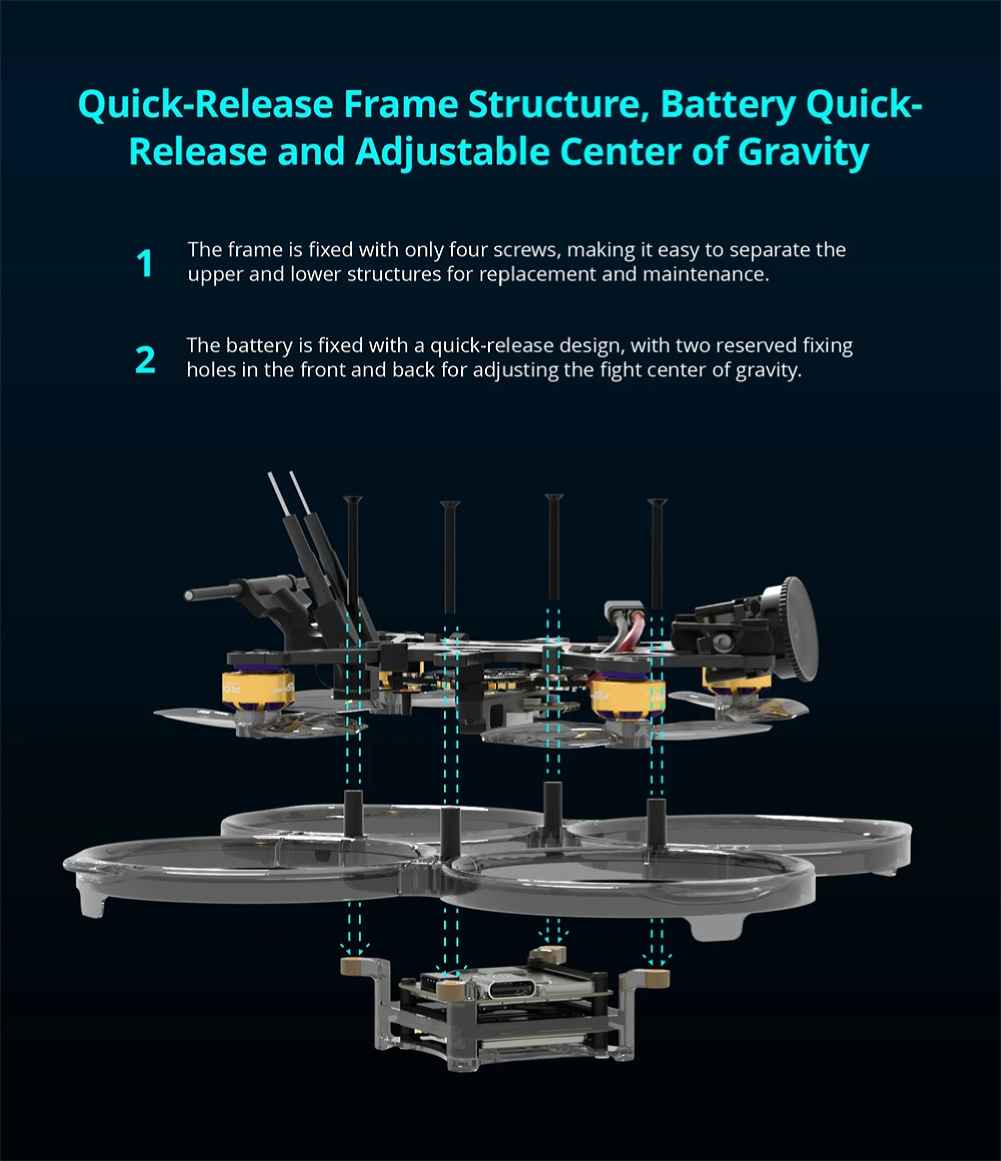 Quick-Release Frame Structure, Battery Quick-Release and Adjustable Center of Gravity

1 The frame is fixed with only four screws, making it easy to separate the upper and lower structures for replacement and maintenance.

2 The battery is fixed with a quick-release design, with two reserved fixing holes in the front and back for adjusting the fight center of gravity.