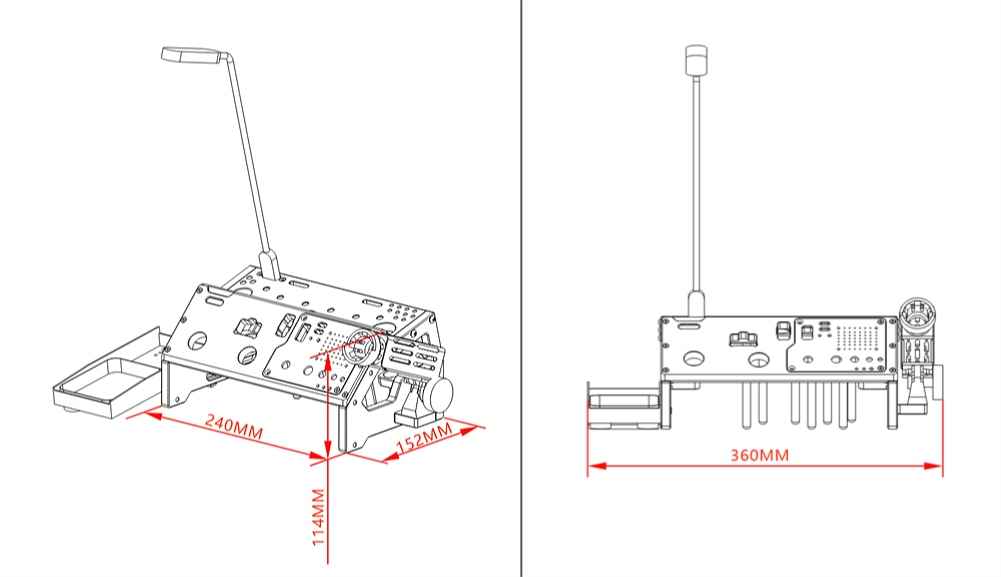 240MM
152MM
114MM

360MM