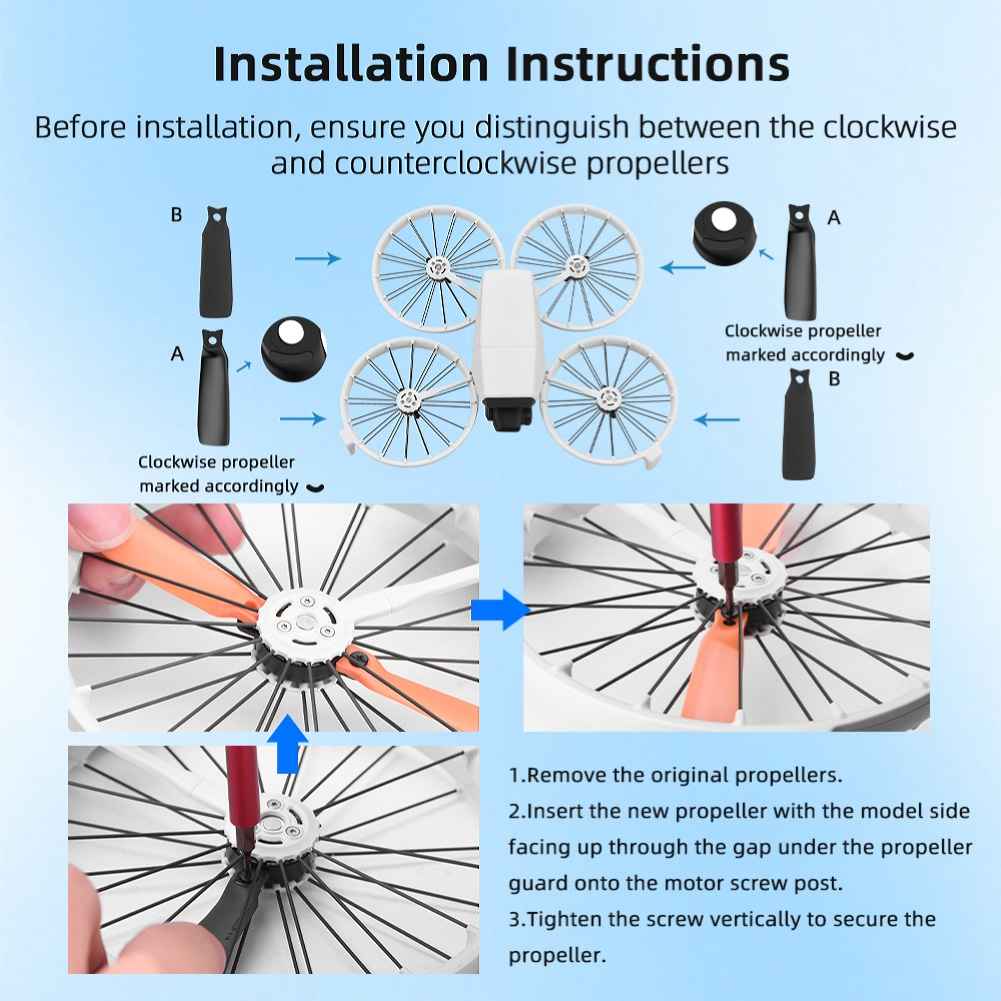 Installation Instructions

Before installation, ensure you distinguish between the clockwise and counterclockwise propellers

B

A

Clockwise propeller marked accordingly

A

Clockwise propeller marked accordingly

B

1.Remove the original propellers.
2.Insert the new propeller with the model side facing up through the gap under the propeller guard onto the motor screw post.
3.Tighten the screw vertically to secure the propeller.