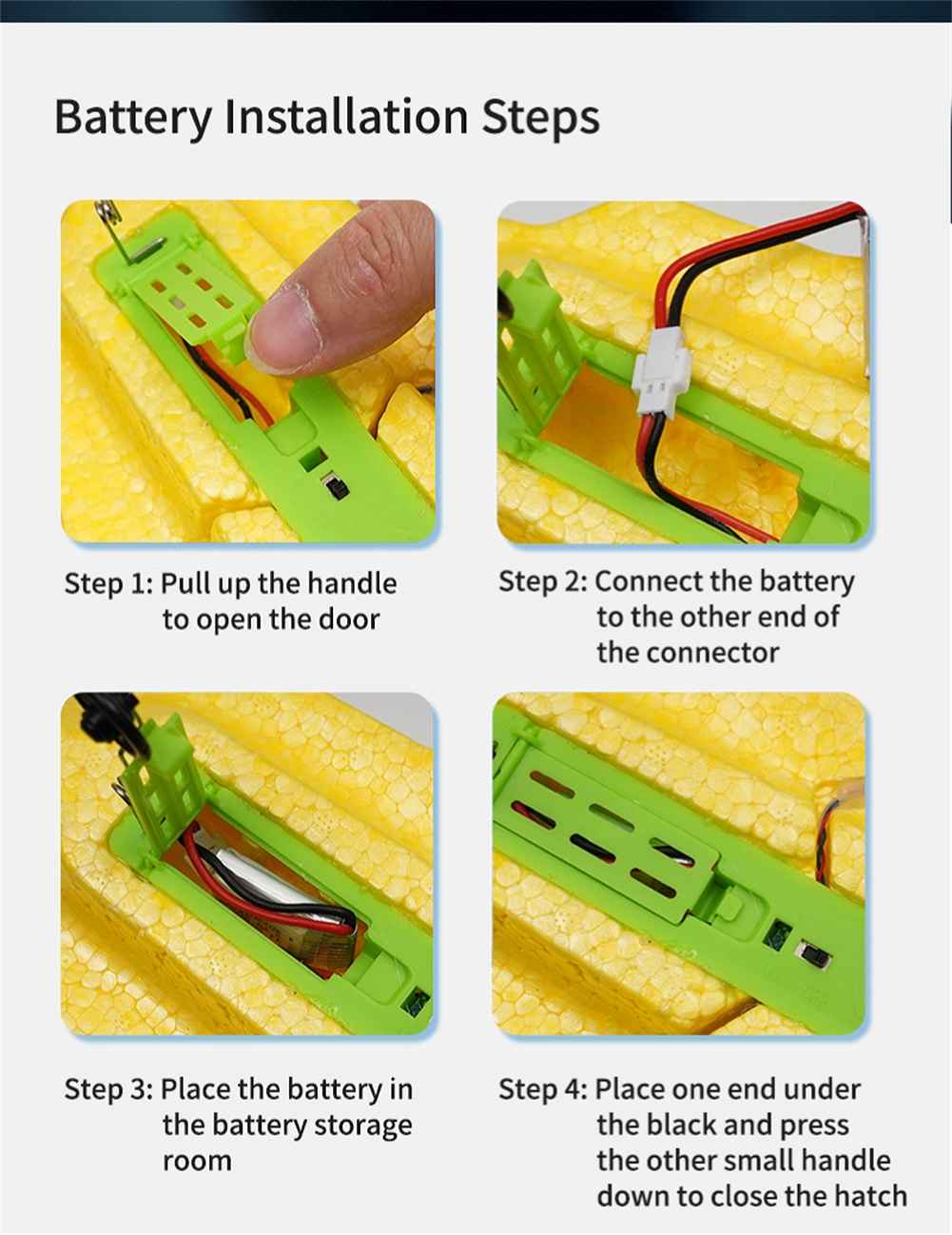 Battery Installation Steps

Step 1: Pull up the handle to open the door

Step 2: Connect the battery to the other end of the connector

Step 3: Place the battery in the battery storage room

Step 4: Place one end under the black and press the other small handle down to close the hatch