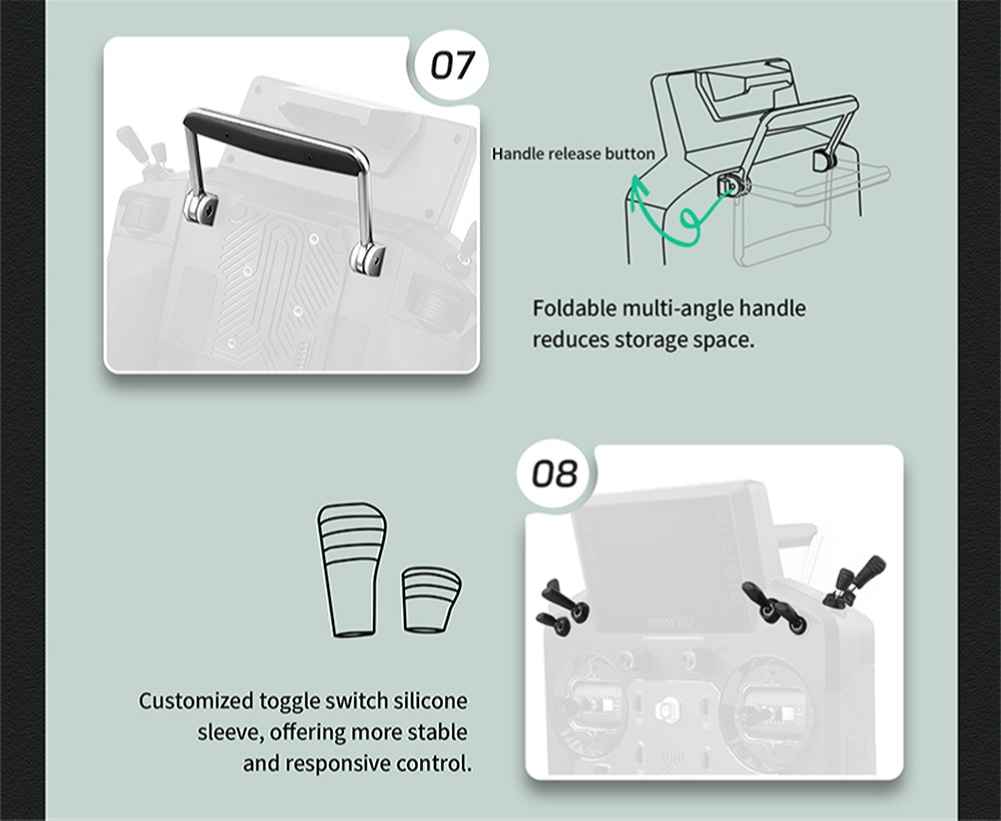 07

Handle release button

Foldable multi-angle handle reduces storage space.

08

Customized toggle switch silicone sleeve, offering more stable and responsive control.